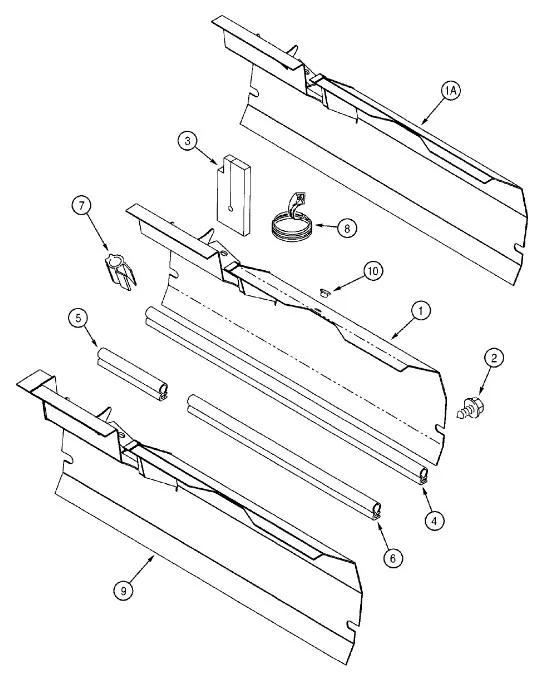 1A
3
8
7
10
1
5
2
4
6
9